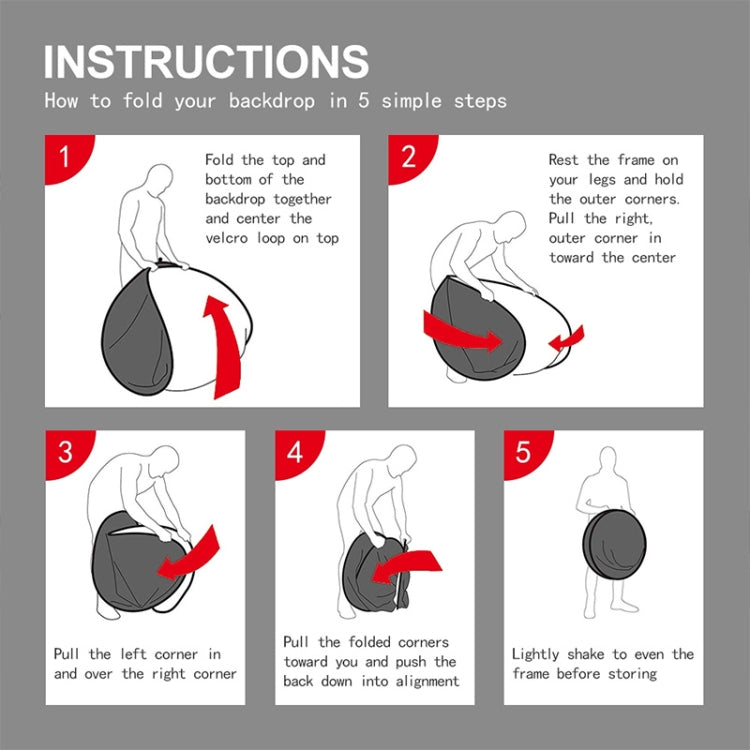 INSTRUCTIONS

How to fold your backdrop in 5 simple steps

1

Fold the top and bottom of the backdrop together and center the velcro loop on top

2

Rest the frame on your legs and hold the outer corners. Pull the right, outer corner in toward the center

3

Pull the left corner in and over the right corner

4

Pull the folded corners toward you and push the back down into alignment

5

Lightly shake to even the frame before storing