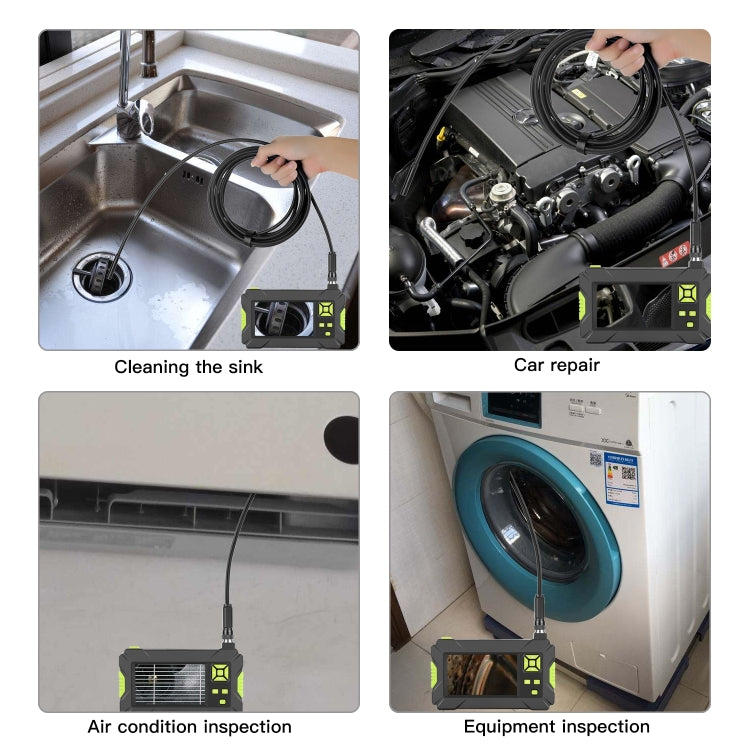 Cleaning the sink

Car repair

Air condition inspection

Equipment inspection