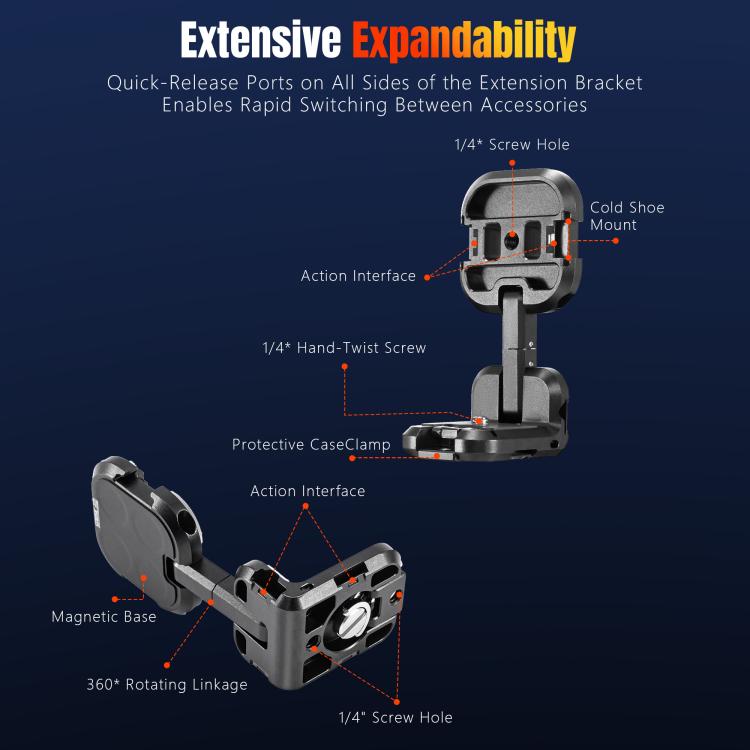 Extensive Expandability

Quick-Release Ports on All Sides of the Extension Bracket Enables Rapid Switching Between Accessories

1/4* Screw Hole

Cold Shoe Mount

Action Interface

1/4* Hand-Twist Screw

Protective CaseClamp

Action Interface

Magnetic Base

360* Rotating Linkage

1/4" Screw Hole