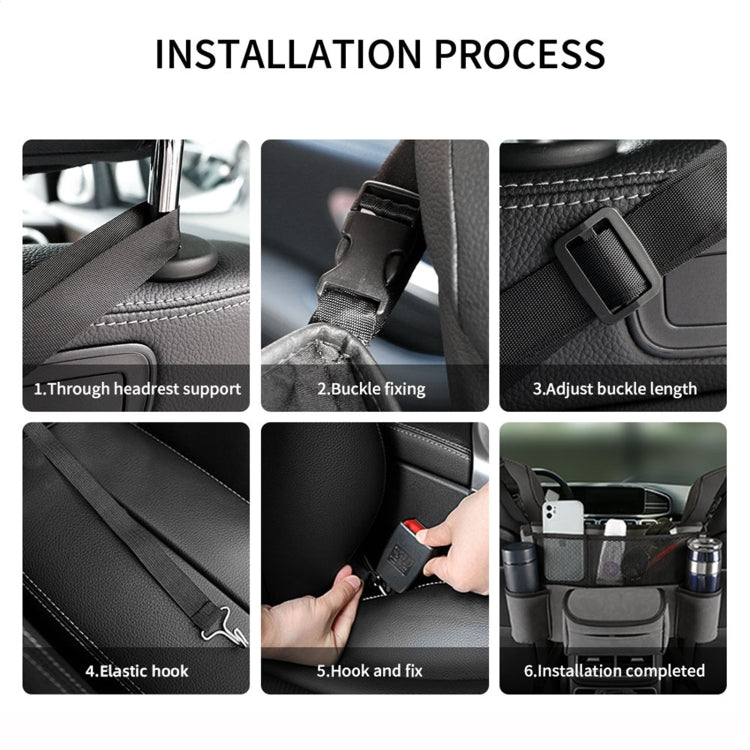 INSTALLATION PROCESS

1.Through headrest support

2.Buckle fixing

3.Adjust buckle length

4.Elastic hook

5.Hook and fix

6.Installation completed