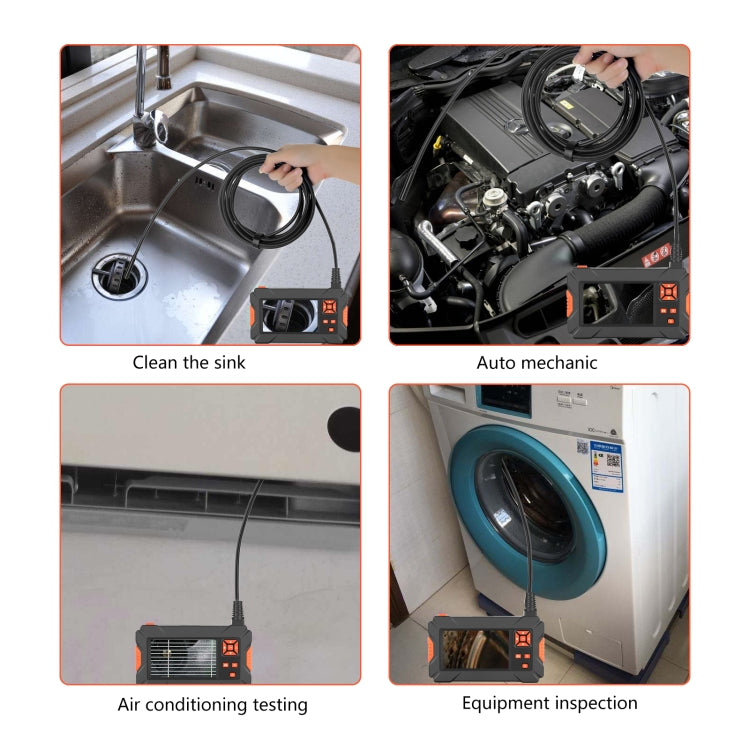 Clean the sink

Auto mechanic

Air conditioning testing

Equipment inspection