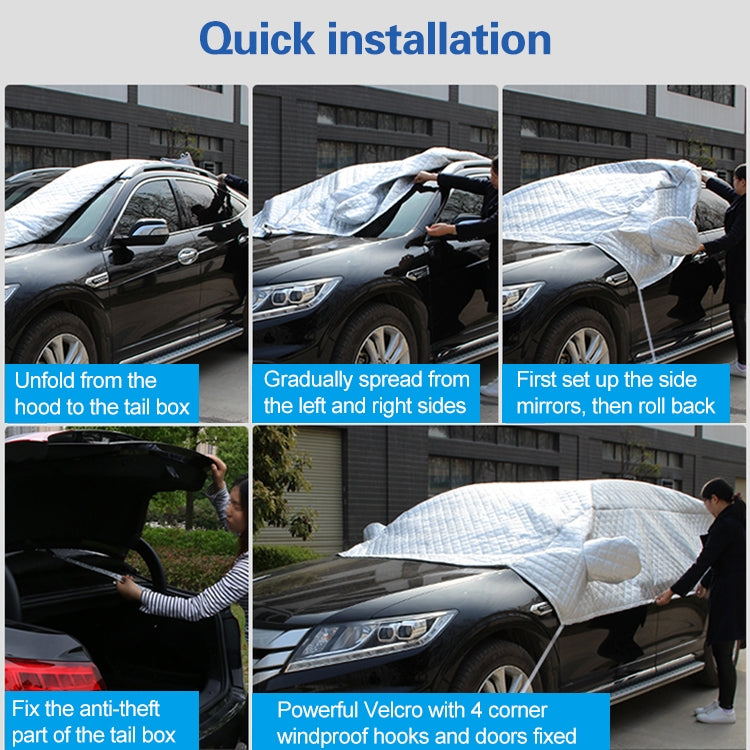 Quick installation

Unfold from the hood to the tail box

Gradually spread from the left and right sides

First set up the side mirrors, then roll back

Fix the anti-theft part of the tail box

Powerful Velcro with 4 corner windproof hooks and doors fixed