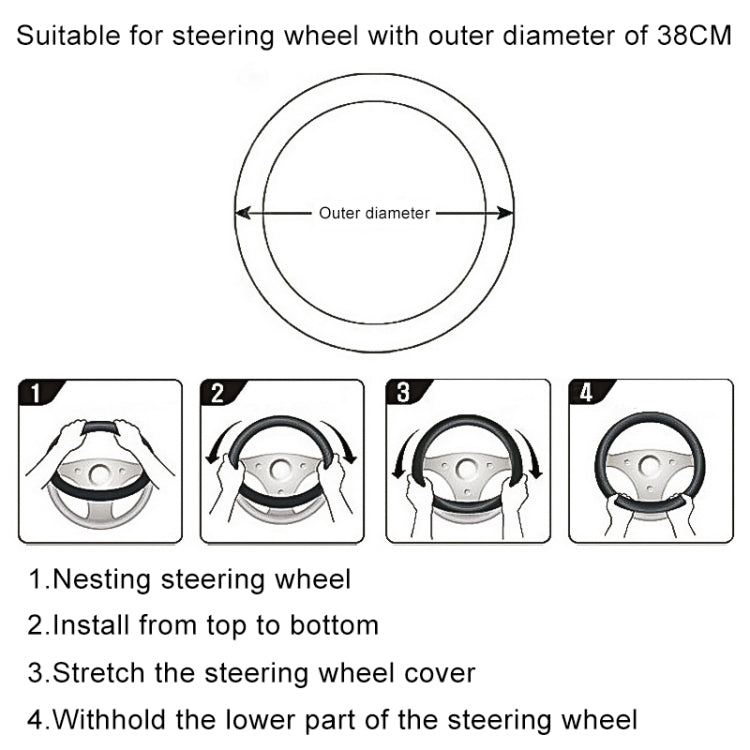 Suitable for steering wheel with outer diameter of 38CM

Outer diameter

1

2

3

4

1.Nesting steering wheel

2.Install from top to bottom

3.Stretch the steering wheel cover

4.Withhold the lower part of the steering wheel