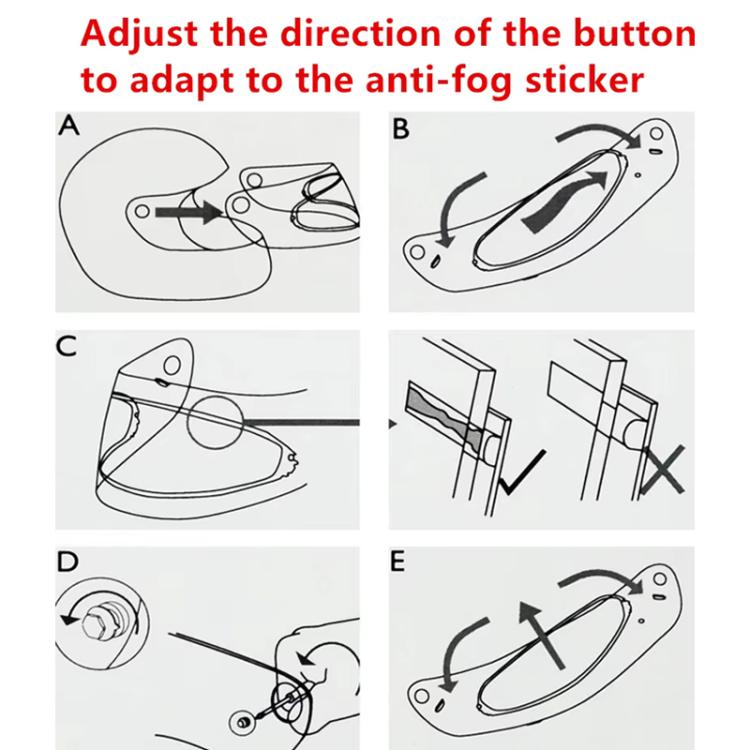 Adjust the direction of the button to adapt to the anti-fog sticker

A

B

C

D

E