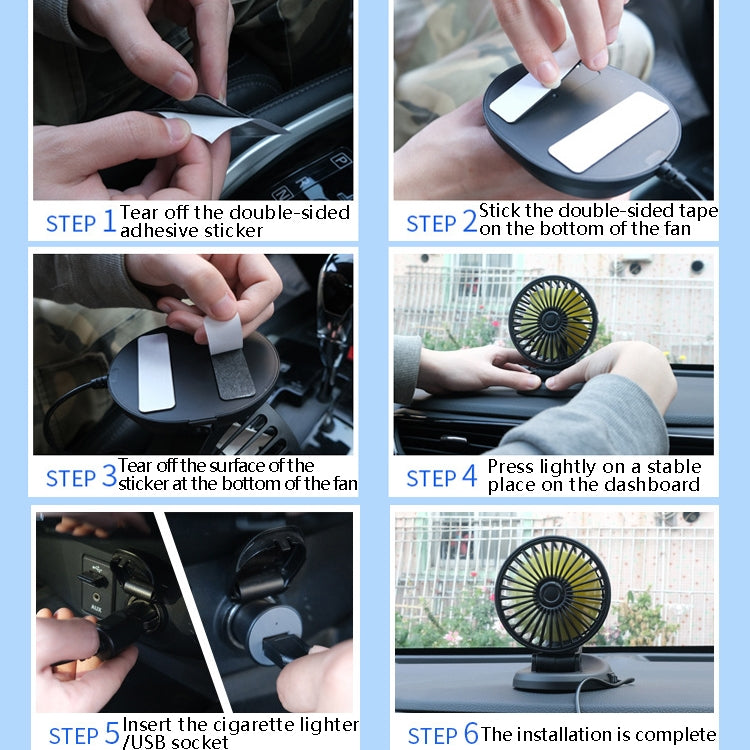 STEP 1 Tear off the double-sided adhesive sticker

STEP 2 Stick the double-sided tape on the bottom of the fan

STEP 3 Tear off the surface of the sticker at the bottom of the fan

STEP 4 Press lightly on a stable place on the dashboard

AUX

STEP 5 Insert the cigarette lighter /USB socket

STEP 6 The installation is complete