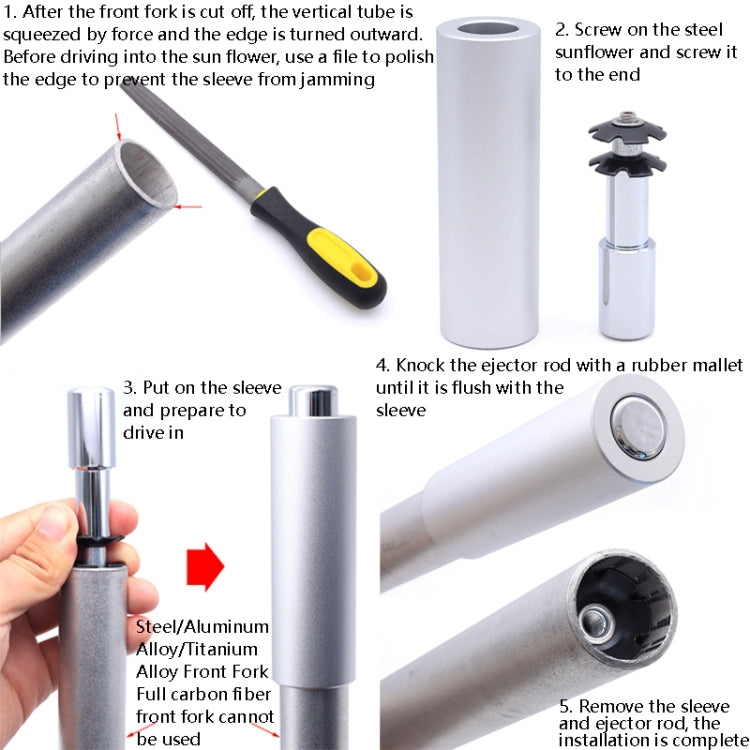 1. After the front fork is cut off, the vertical tube is squeezed by force and the edge is turned outward. Before driving into the sun flower, use a file to polish the edge to prevent the sleeve from jamming

2. Screw on the steel sunflower and screw it to the end

3. Put on the sleeve and prepare to drive in

4. Knock the ejector rod with a rubber mallet until it is flush with the sleeve

Steel/Aluminum Alloy/Titanium Alloy Front Fork Full carbon fiber front fork cannot be used

5. Remove the sleeve and ejector rod, the installation is complete