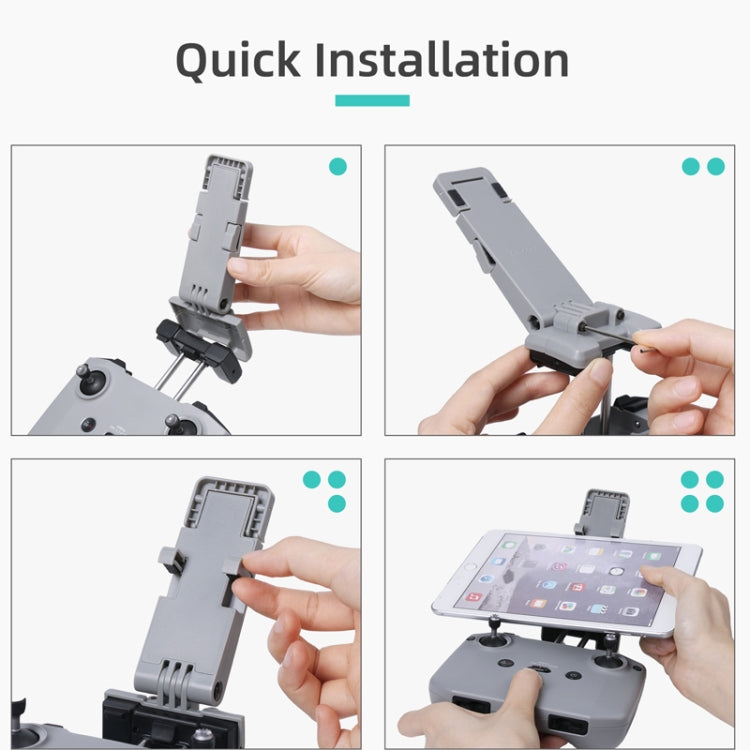 Quick Installation