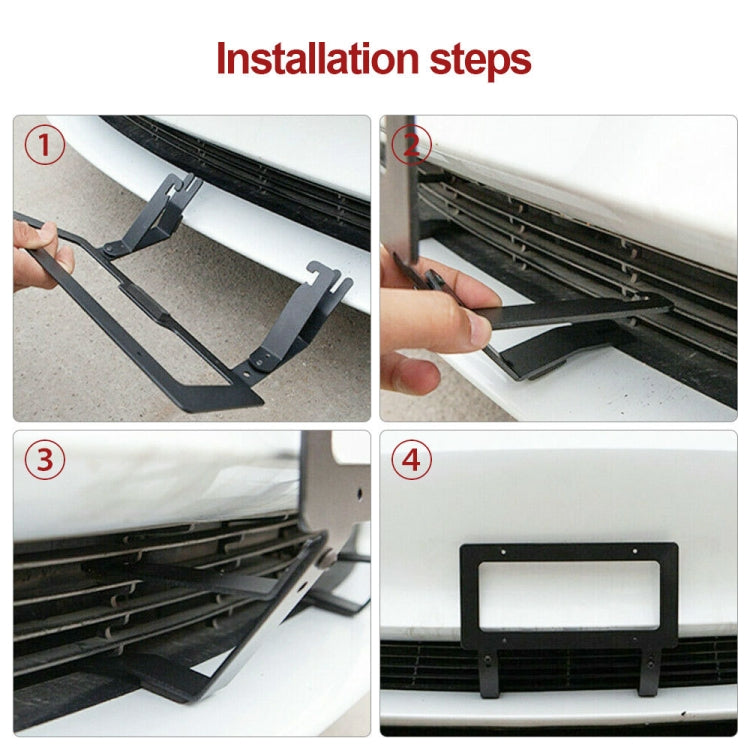 Installation steps

1

2

3

4