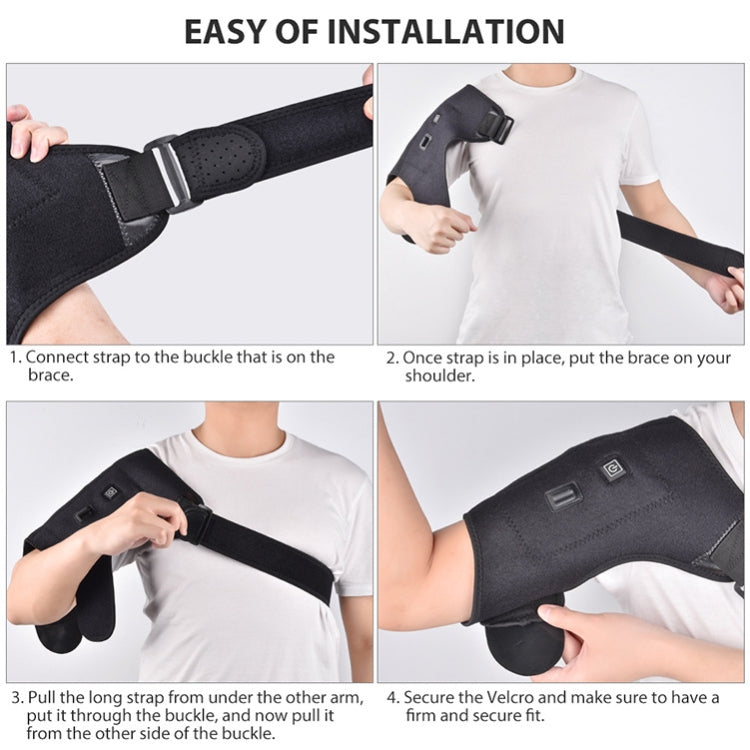 EASY OF INSTALLATION

1. Connect strap to the buckle that is on the brace.

2. Once strap is in place, put the brace on your shoulder.

3. Pull the long strap from under the other arm, put it through the buckle, and now pull it from the other side of the buckle.

4. Secure the Velcro and make sure to have a firm and secure fit.