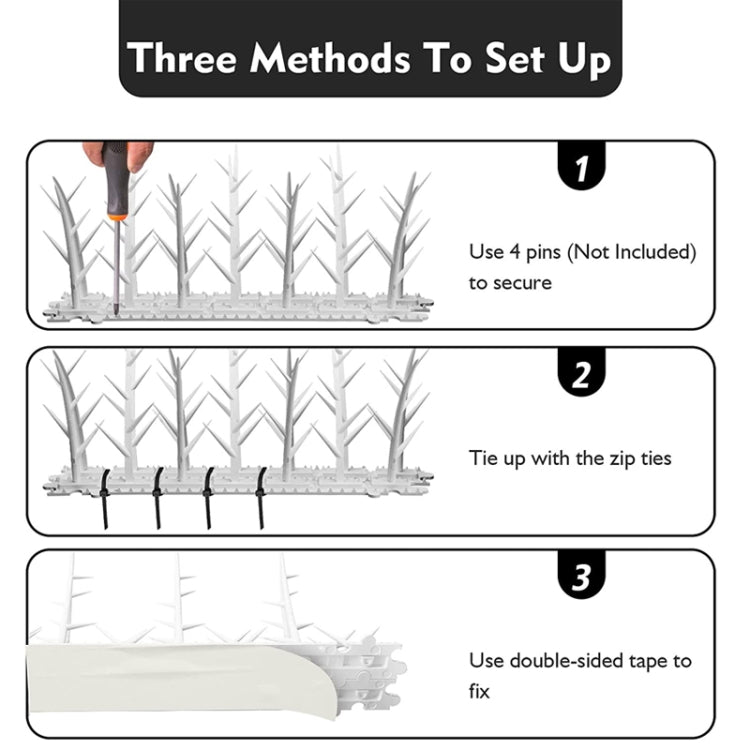 Three Methods To Set Up

1

Use 4 pins (Not Included) to secure

2

Tie up with the zip ties

3

Use double-sided tape to fix