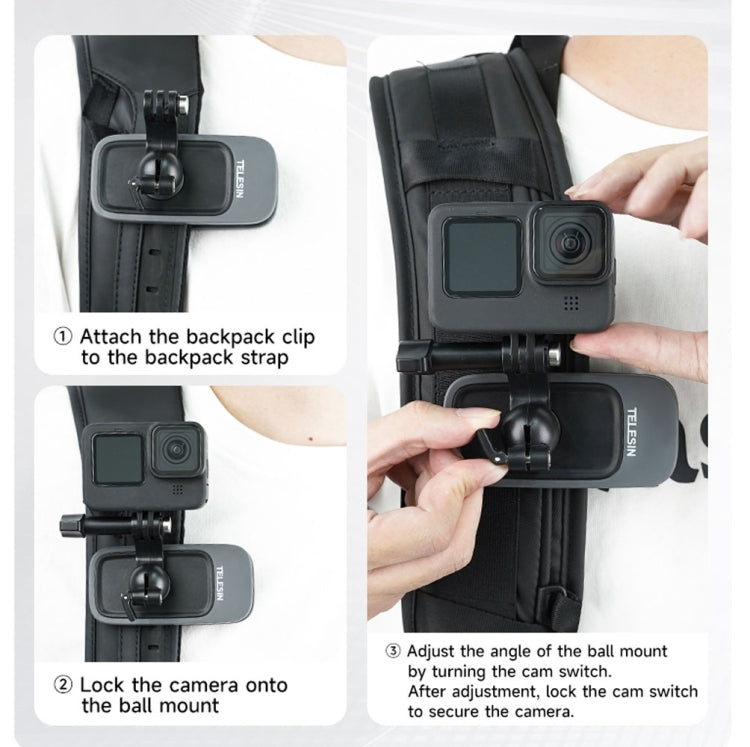 TELESIN

① Attach the backpack clip to the backpack strap

TELESIN

② Lock the camera onto the ball mount

TELESIN

③ Adjust the angle of the ball mount by turning the cam switch. After adjustment, lock the cam switch to secure the camera.