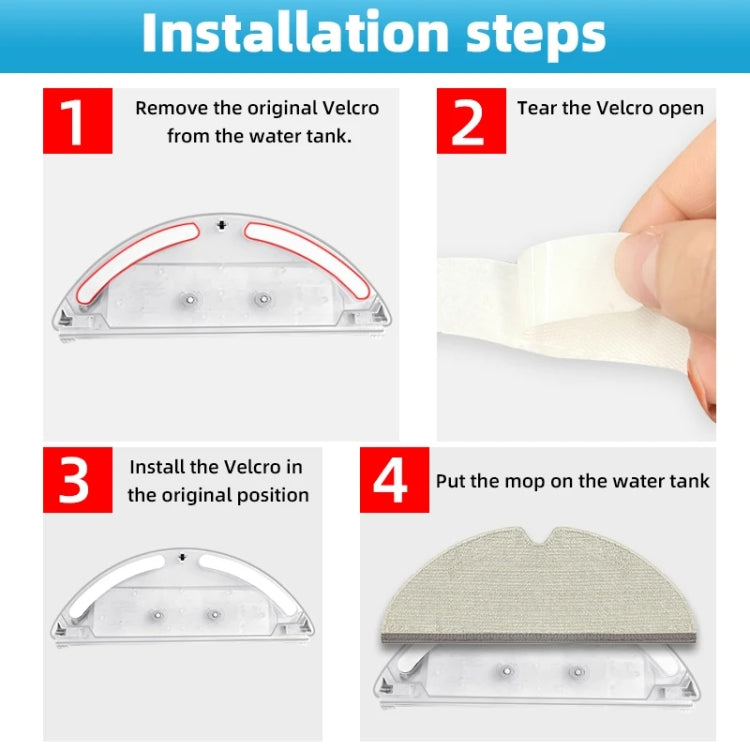 Installation steps

1

Remove the original Velcro from the water tank.

2

Tear the Velcro open

3

Install the Velcro in the original position

4

Put the mop on the water tank