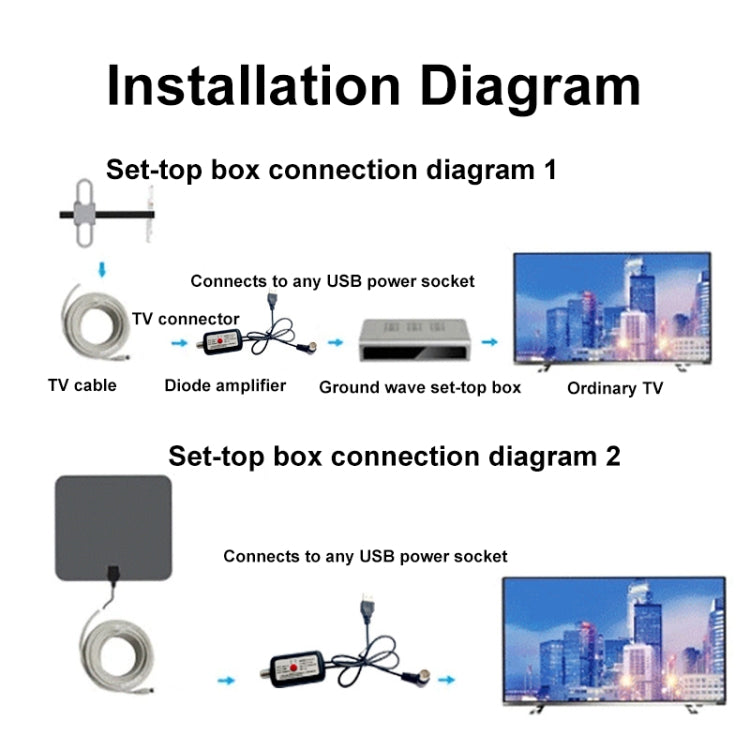 Installation Diagram

Set-top box connection diagram 1

Connects to any USB power socket

TV connector

TV cable

Diode amplifier

Ground wave set-top box

Ordinary TV

Set-top box connection diagram 2

Connects to any USB power socket