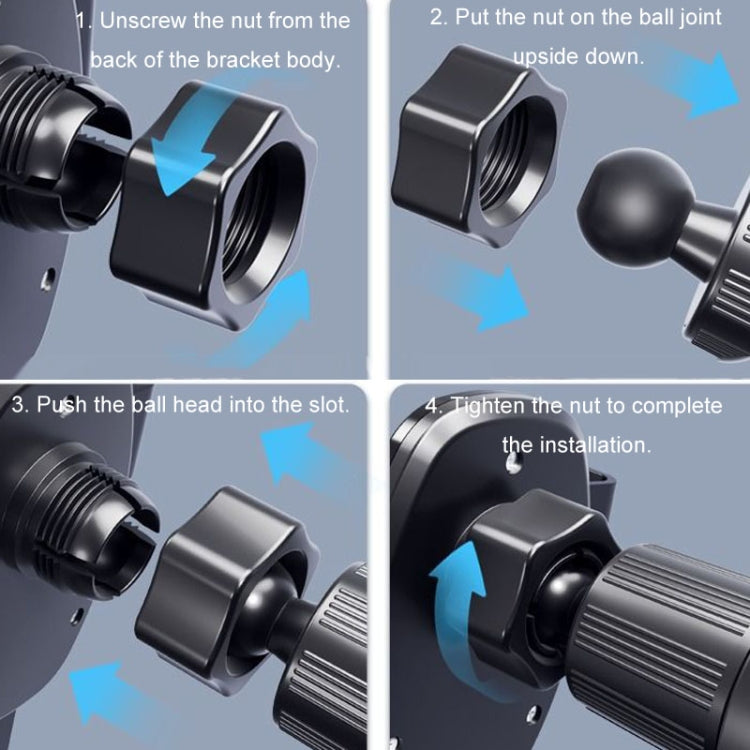 1. Unscrew the nut from the back of the bracket body.

2. Put the nut on the ball joint upside down.

3. Push the ball head into the slot.

4. Tighten the nut to complete the installation.