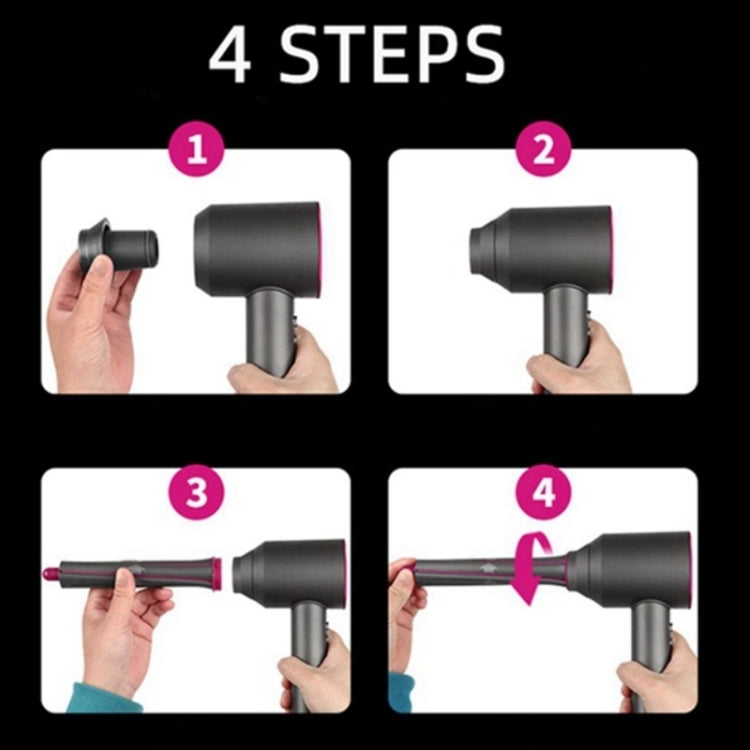 4 STEPS

1

2

3

4