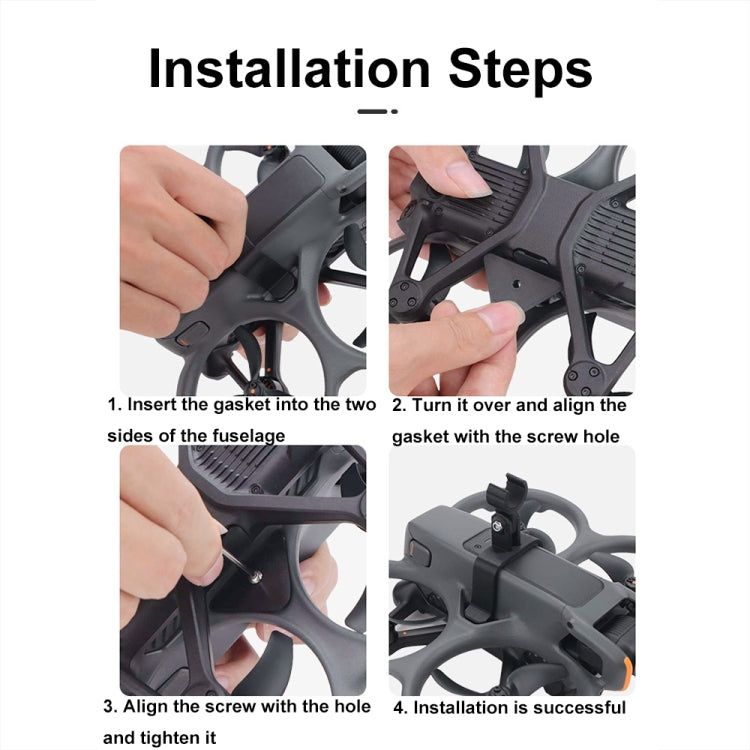 Installation Steps

1. Insert the gasket into the two sides of the fuselage

2. Turn it over and align the gasket with the screw hole

3. Align the screw with the hole and tighten it

4. Installation is successful