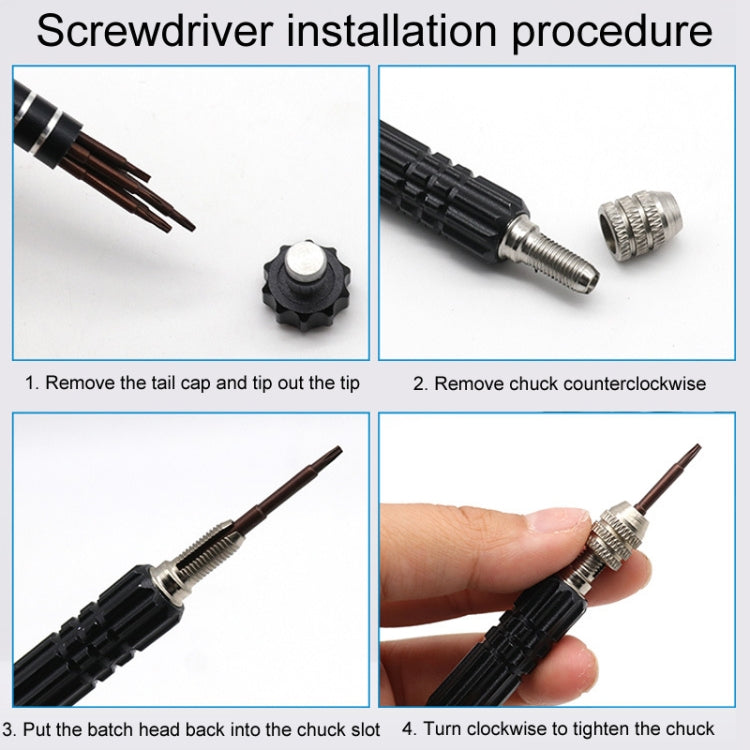 Screwdriver installation procedure

1. Remove the tail cap and tip out the tip

2. Remove chuck counterclockwise

3. Put the batch head back into the chuck slot

4. Turn clockwise to tighten the chuck