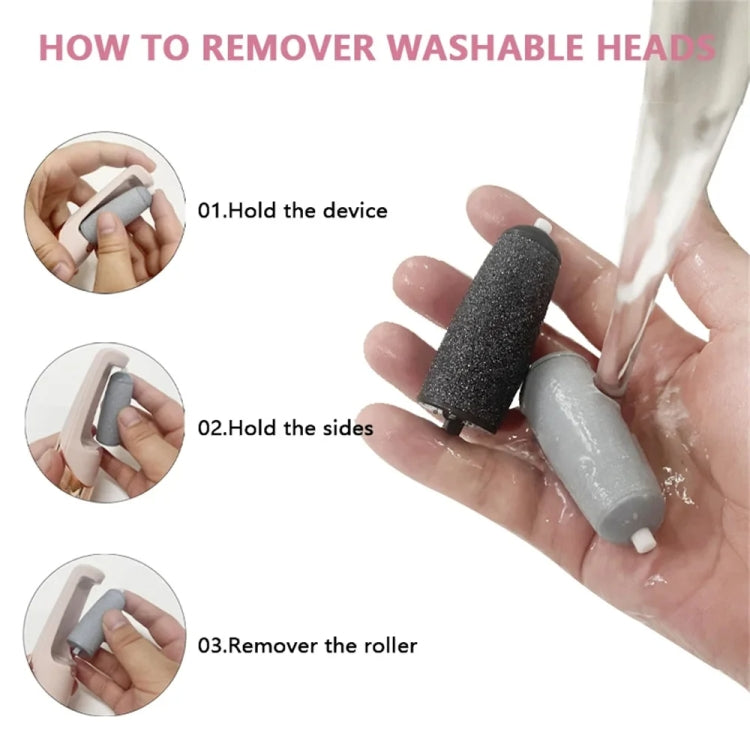 HOW TO REMOVER WASHABLE HEADS

01.Hold the device

02.Hold the sides

03.Remover the roller