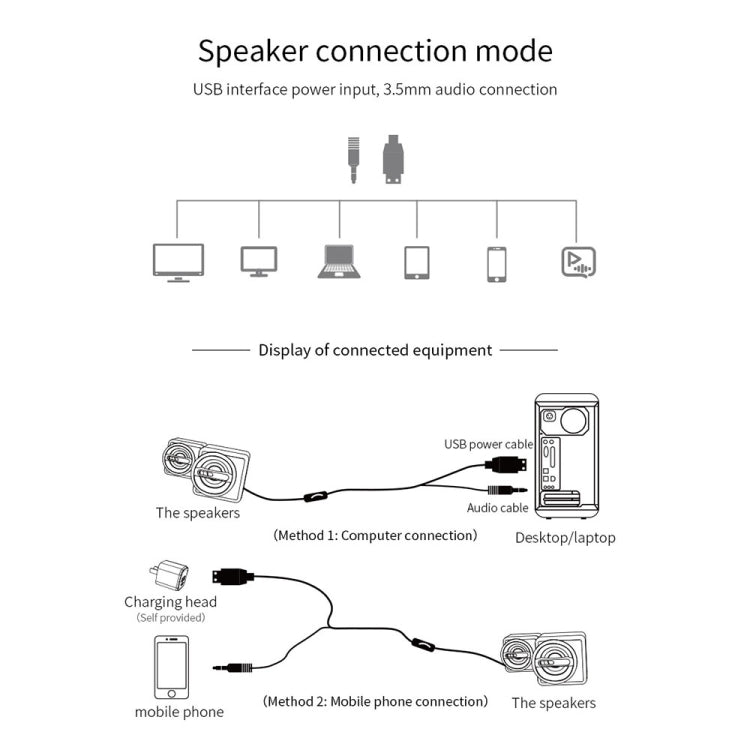 Speaker connection mode

USB interface power input, 3.5mm audio connection

Display of connected equipment

USB power cable

Audio cable

The speakers

(Method 1: Computer connection)

Desktop/laptop

Charging head
(Self provided)

mobile phone

(Method 2: Mobile phone connection)

The speakers