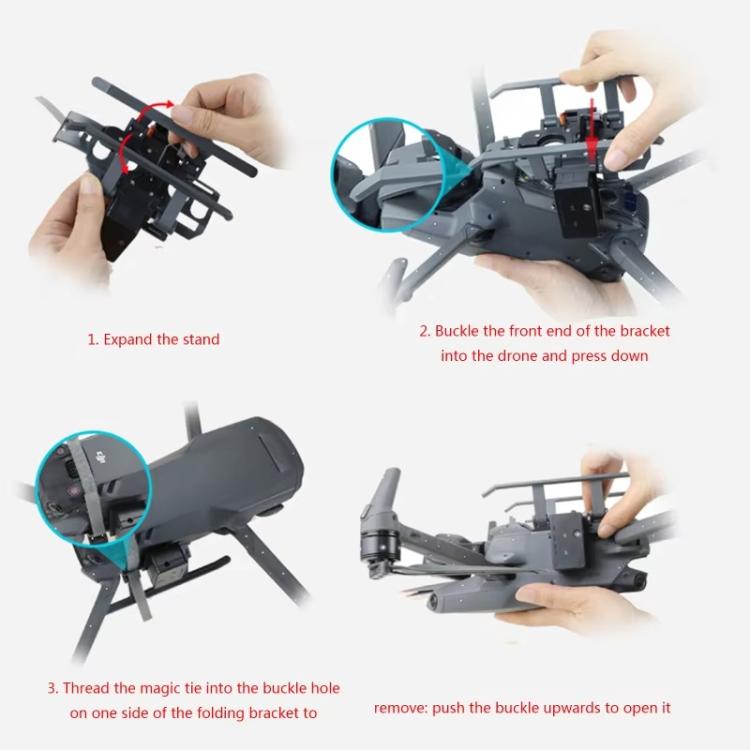 1. Expand the stand

2. Buckle the front end of the bracket into the drone and press down

3. Thread the magic tie into the buckle hole on one side of the folding bracket to

remove: push the buckle upwards to open it