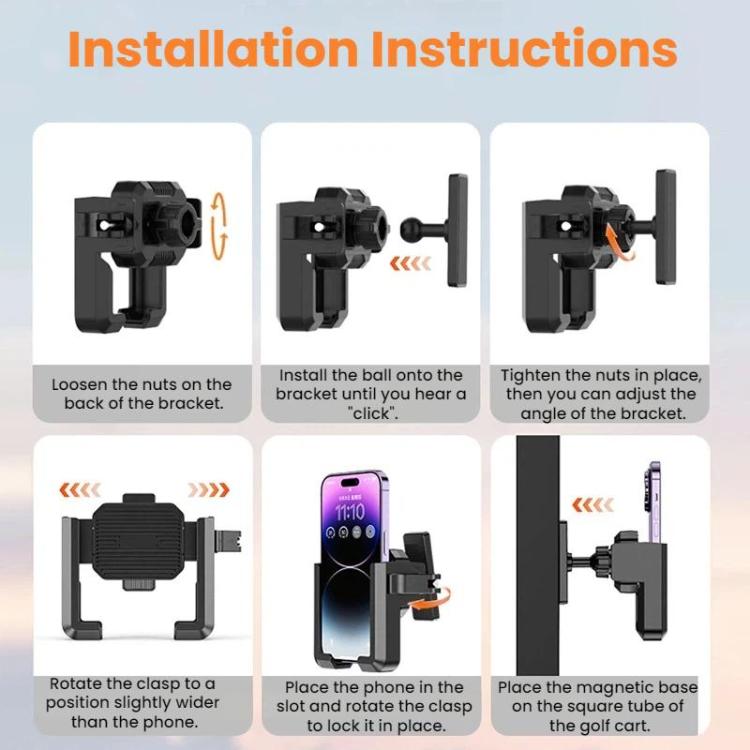 Installation Instructions

Loosen the nuts on the back of the bracket.

Install the ball onto the bracket until you hear a "click".

Tighten the nuts in place, then you can adjust the angle of the bracket.

11:10

Rotate the clasp to a position slightly wider than the phone.

Place the phone in the slot and rotate the clasp to lock it in place.

Place the magnetic base on the square tube of the golf cart.