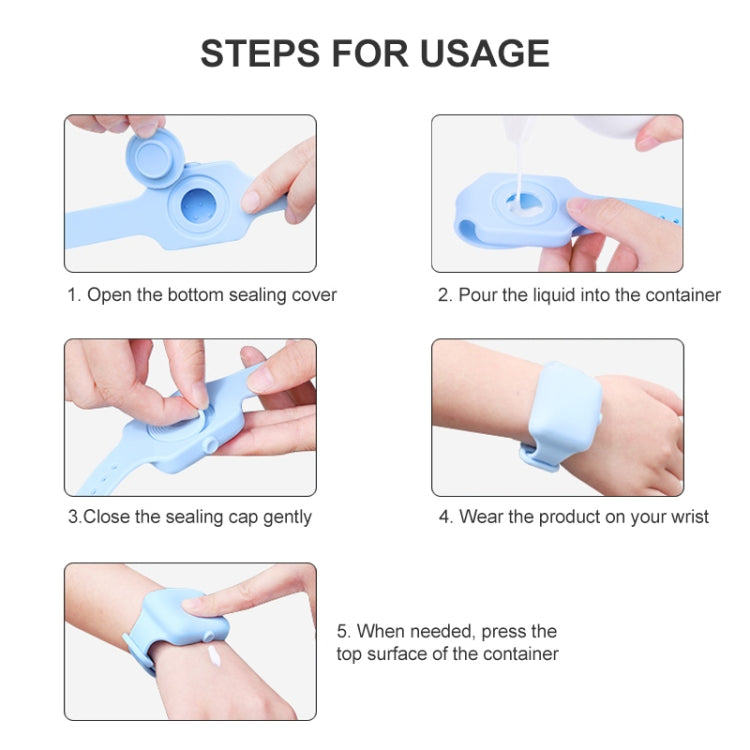 STEPS FOR USAGE

1. Open the bottom sealing cover

2. Pour the liquid into the container

3.Close the sealing cap gently

4. Wear the product on your wrist

5. When needed, press the top surface of the container