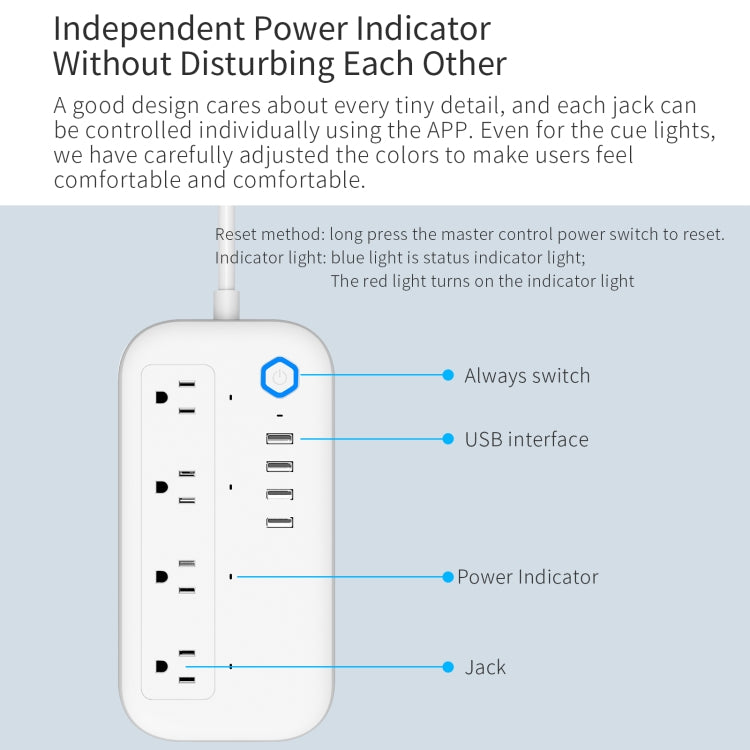 Independent Power Indicator
Without Disturbing Each Other

A good design cares about every tiny detail, and each jack can be controlled individually using the APP. Even for the cue lights, we have carefully adjusted the colors to make users feel comfortable and comfortable.

Reset method: long press the master control power switch to reset.
Indicator light: blue light is status indicator light;
The red light turns on the indicator light

Always switch

USB interface

Power Indicator

Jack