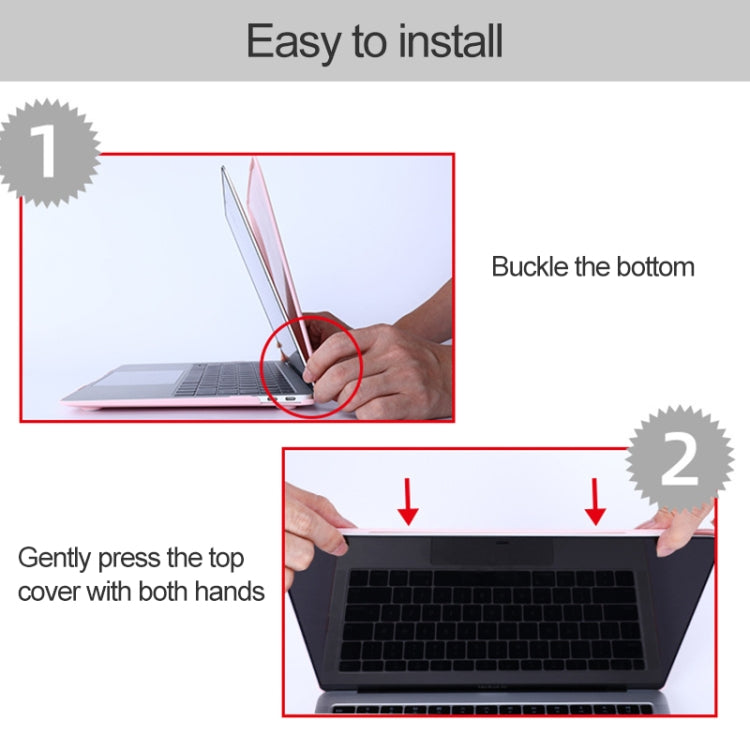 Easy to install

1

Buckle the bottom

2

Gently press the top cover with both hands