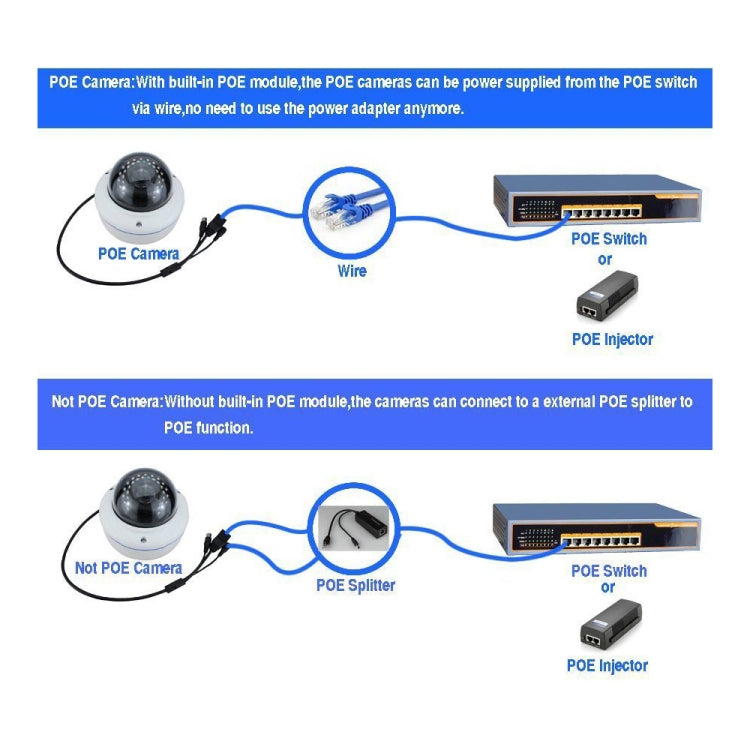 POE Camera:With built-in POE module,the POE cameras can be power supplied from the POE switch via wire,no need to use the power adapter anymore.

POE Camera

Wire

POE Switch
or

POE Injector

Not POE Camera:Without built-in POE module,the cameras can connect to a external POE splitter to POE function.

Not POE Camera

POE Splitter

POE Switch
or

POE Injector