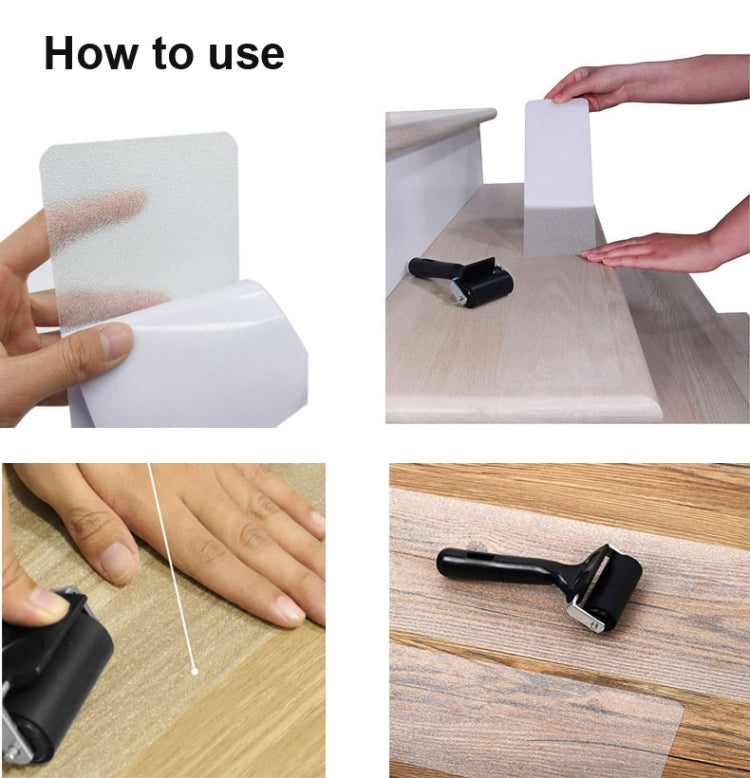 How to use