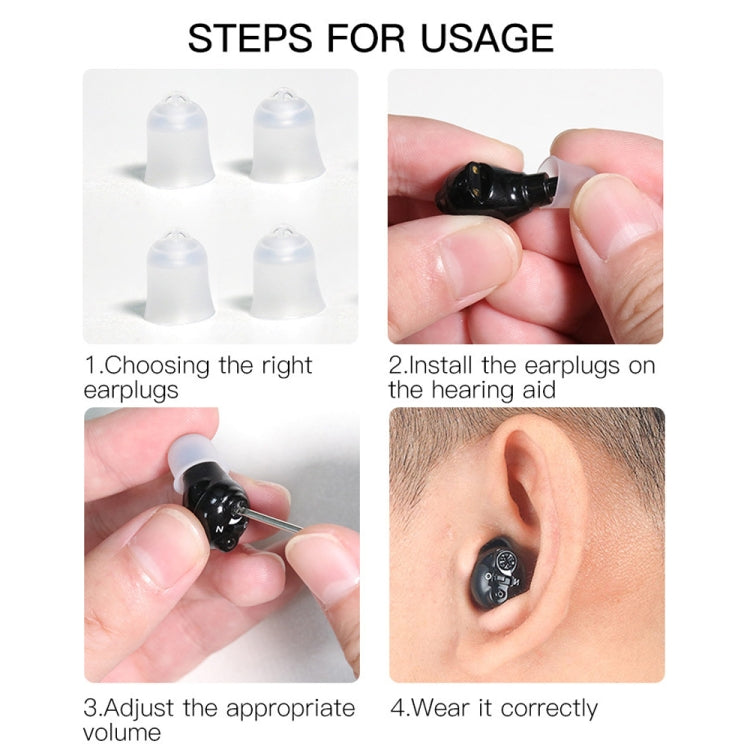 STEPS FOR USAGE

1.Choosing the right earplugs

2.Install the earplugs on the hearing aid

3.Adjust the appropriate volume

4.Wear it correctly