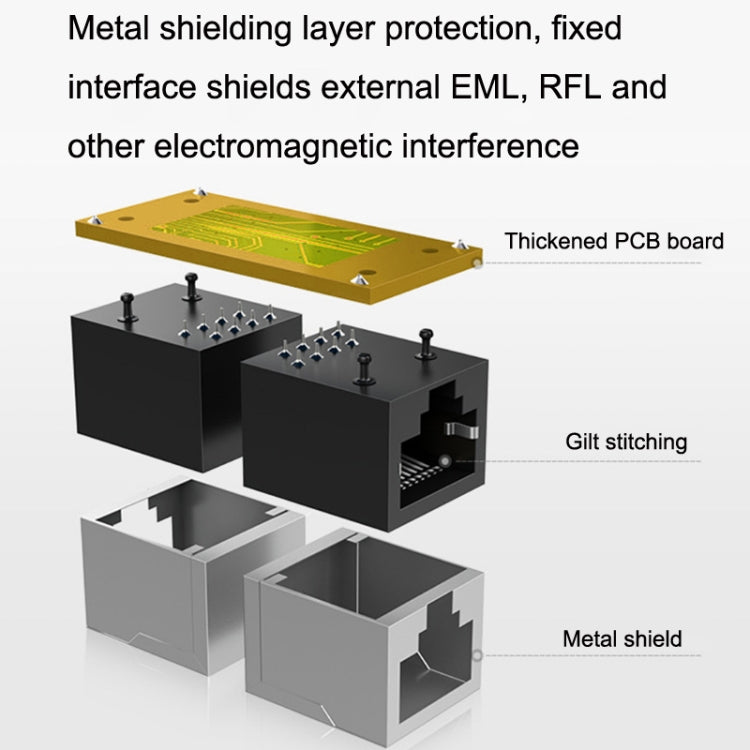 Metal shielding layer protection, fixed interface shields external EML, RFL and other electromagnetic interference

Thickened PCB board

Gilt stitching

Metal shield