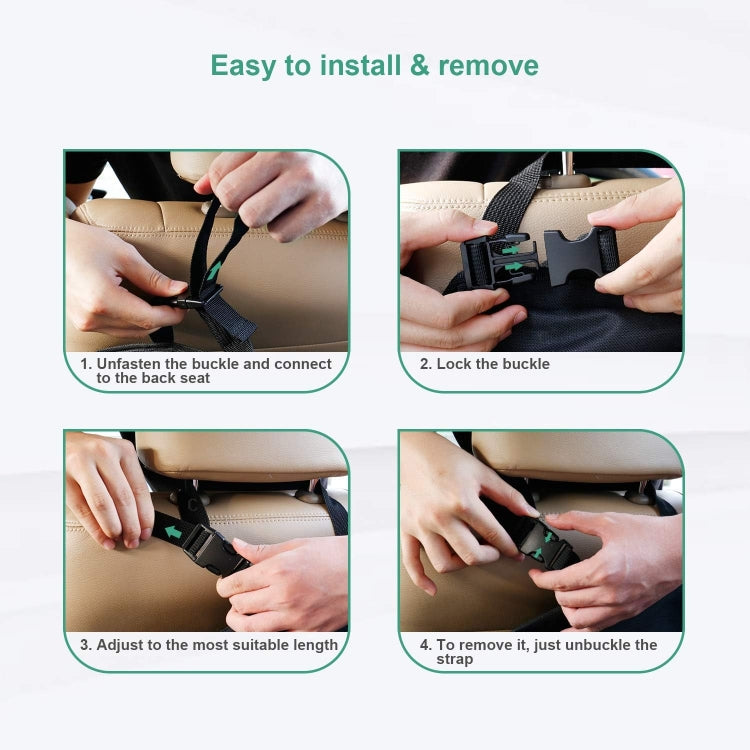 Easy to install & remove

1. Unfasten the buckle and connect to the back seat

2. Lock the buckle

3. Adjust to the most suitable length

4. To remove it, just unbuckle the strap