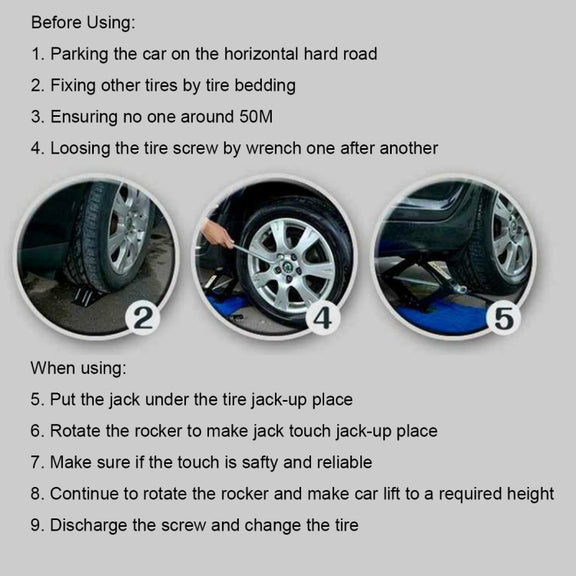 Before Using:

1. Parking the car on the horizontal hard road

2. Fixing other tires by tire bedding

3. Ensuring no one around 50M

4. Loosing the tire screw by wrench one after another

2

4

5

When using:

5. Put the jack under the tire jack-up place

6. Rotate the rocker to make jack touch jack-up place

7. Make sure if the touch is safty and reliable

8. Continue to rotate the rocker and make car lift to a required height

9. Discharge the screw and change the tire