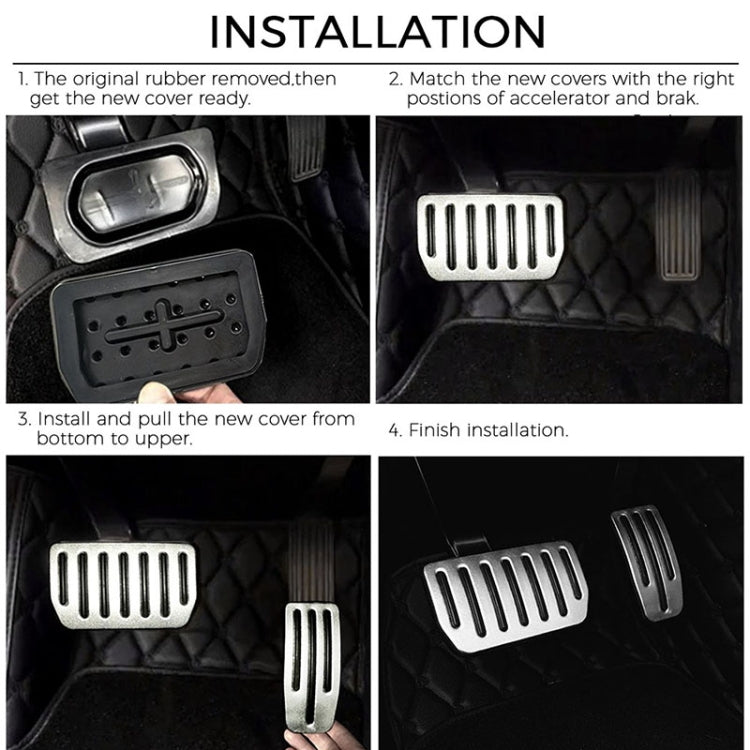 INSTALLATION

1. The original rubber removed,then get the new cover ready.

2. Match the new covers with the right postions of accelerator and brak.

3. Install and pull the new cover from bottom to upper.

4. Finish installation.