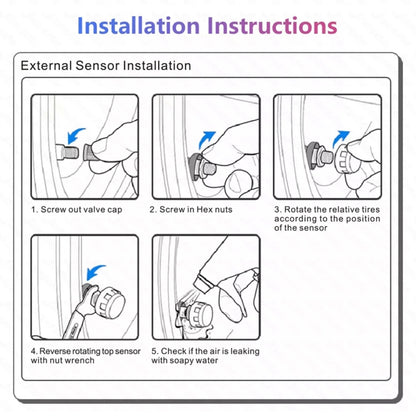 Installation Instructions

External Sensor Installation

1. Screw out valve cap

2. Screw in Hex nuts

3. Rotate the relative tires according to the position of the sensor

4. Reverse rotating top sensor with nut wrench

5. Check if the air is leaking with soapy water