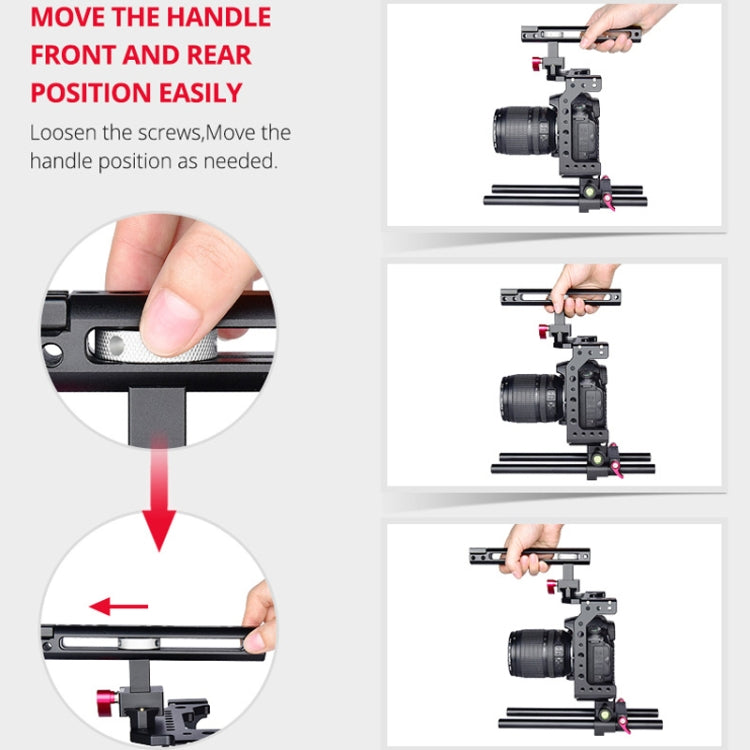 MOVE THE HANDLE FRONT AND REAR POSITION EASILY

Loosen the screws,Move the handle position as needed.