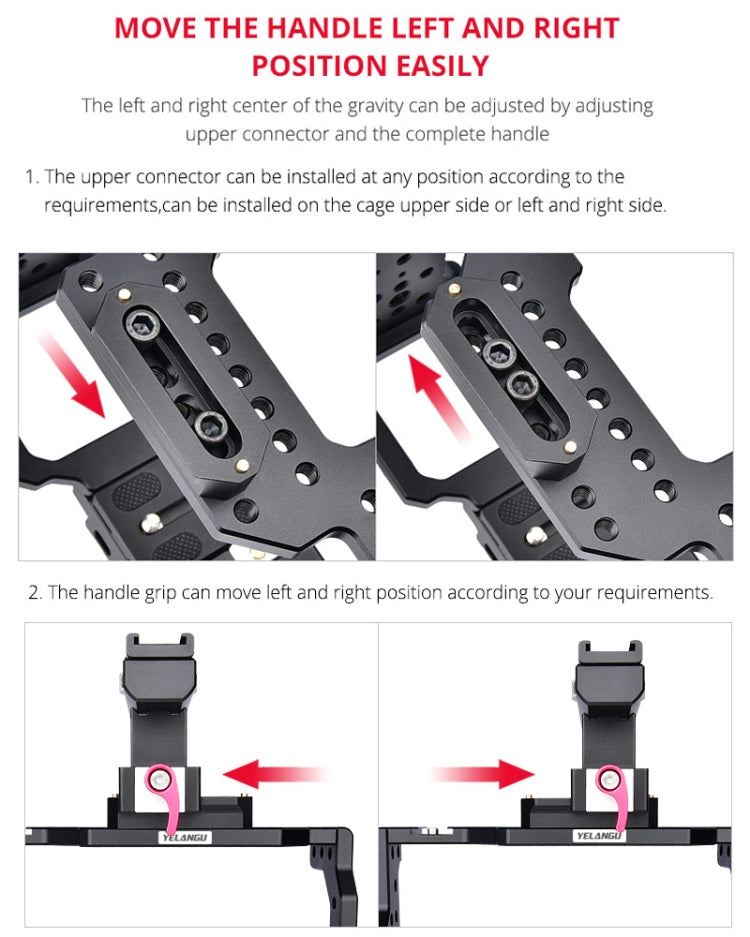 MOVE THE HANDLE LEFT AND RIGHT POSITION EASILY

The left and right center of the gravity can be adjusted by adjusting upper connector and the complete handle

1. The upper connector can be installed at any position according to the requirements,can be installed on the cage upper side or left and right side.

2. The handle grip can move left and right position according to your requirements.

YELANGU

YELANGU