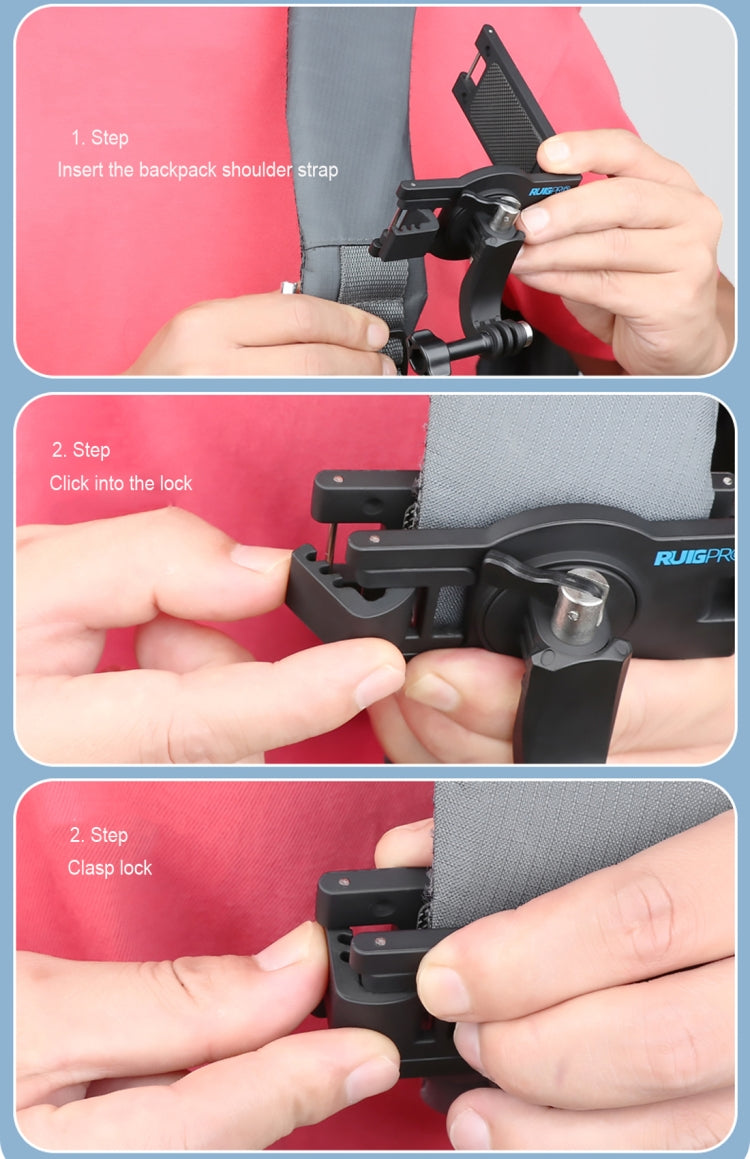 1. Step
Insert the backpack shoulder strap

RUIGPRO

2. Step
Click into the lock

RUIGPRO

2. Step
Clasp lock