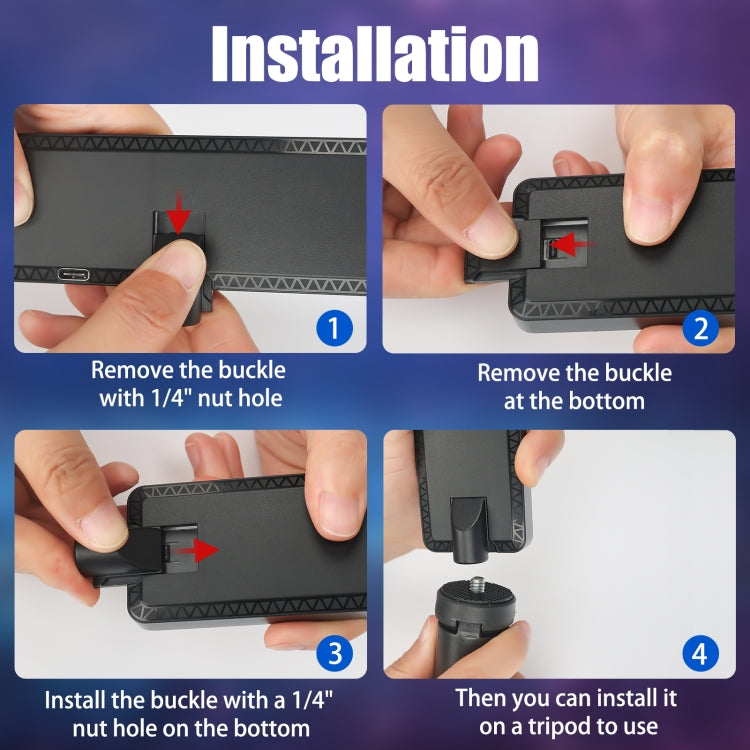 Installation

1

Remove the buckle with 1/4" nut hole

2

Remove the buckle at the bottom

3

Install the buckle with a 1/4" nut hole on the bottom

4

Then you can install it on a tripod to use