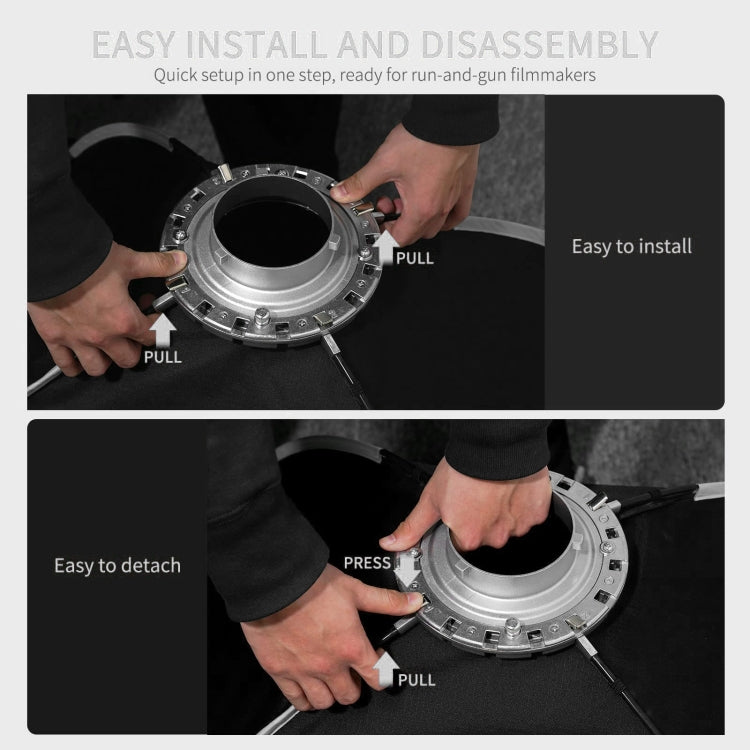 EASY INSTALL AND DISASSEMBLY
Quick setup in one step, ready for run-and-gun filmmakers

PULL
PULL
Easy to install

Easy to detach
PRESS
PULL