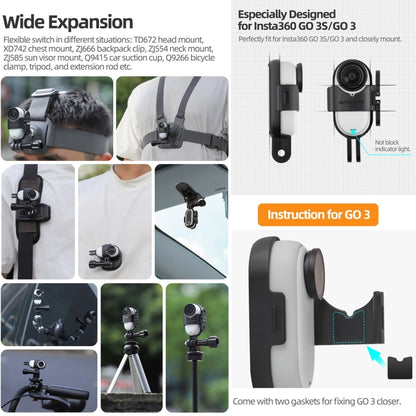 Wide Expansion

Flexible switch in different situations: TD672 head mount, XD742 chest mount, ZJ666 backpack clip, ZJ554 neck mount, ZJ585 sun visor mount, Q9415 car suction cup, Q9266 bicycle clamp, tripod, and extension rod etc.

Especially Designed for Insta360 GO 3S/GO 3

Perfectly fit for Insta360 GO 3S/GO 3 and closely mount.

Not block indicator light.

Instruction for GO 3

Come with two gaskets for fixing GO 3 closer.