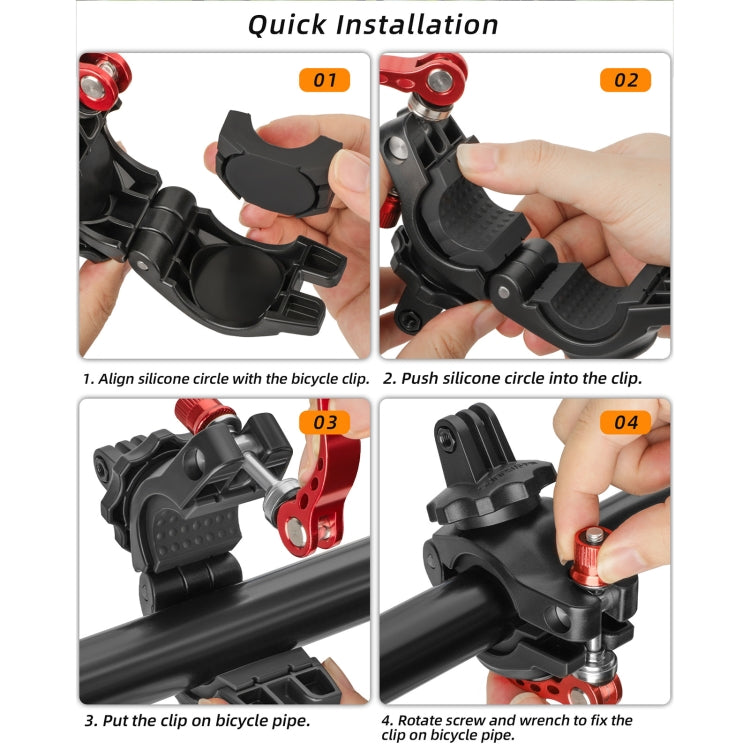 Quick Installation

01

02

1. Align silicone circle with the bicycle clip.

2. Push silicone circle into the clip.

03

04

3. Put the clip on bicycle pipe.

4. Rotate screw and wrench to fix the clip on bicycle pipe.