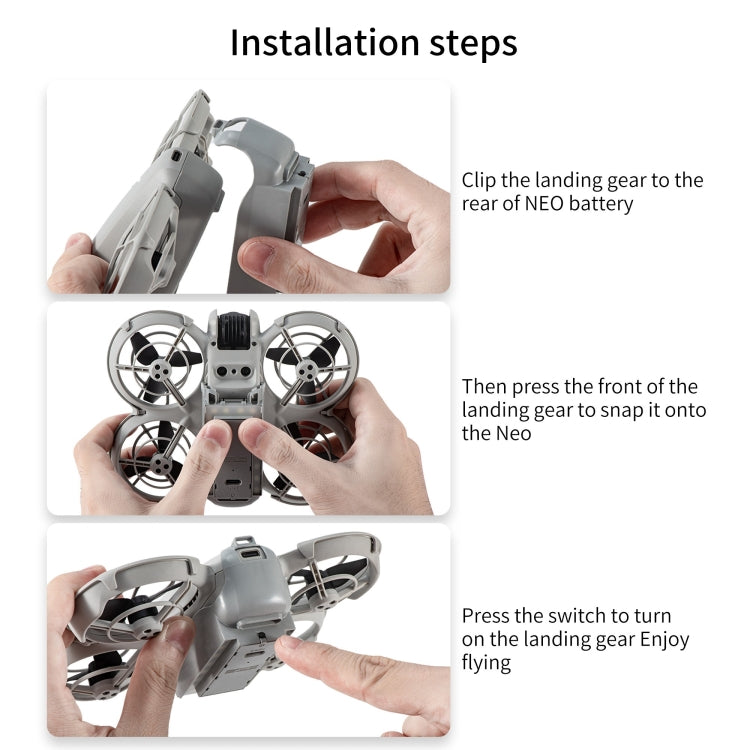 Installation steps

Clip the landing gear to the rear of NEO battery

Then press the front of the landing gear to snap it onto the Neo

Press the switch to turn on the landing gear Enjoy flying