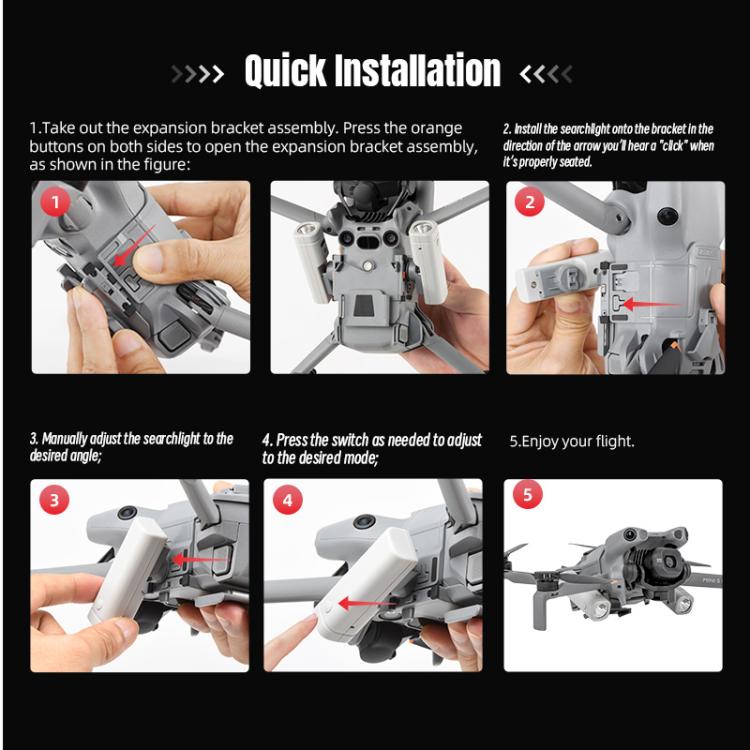 >>>> Quick Installation <<<<

1.Take out the expansion bracket assembly. Press the orange buttons on both sides to open the expansion bracket assembly, as shown in the figure:

2. Install the searchlight onto the bracket in the direction of the arrow you'll hear a "click" when it's properly seated.

1

2

3. Manually adjust the searchlight to the desired angle;

4. Press the switch as needed to adjust to the desired mode;

5.Enjoy your flight.

3

4

5

Mini 5