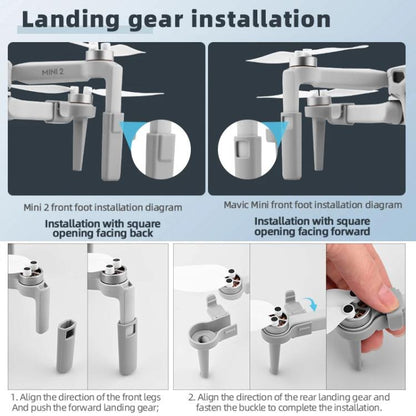 Landing gear installation

MINI 2

Mini 2 front foot installation diagram

Installation with square opening facing back

Mavic Mini front foot installation diagram

Installation with square opening facing forward

1. Align the direction of the front legs
And push the forward landing gear;

2. Align the direction of the rear landing gear and fasten the buckle to complete the installation.