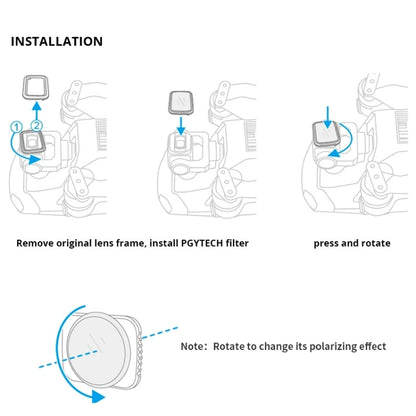 INSTALLATION

①

②

Remove original lens frame, install PGYTECH filter

press and rotate

Note: Rotate to change its polarizing effect