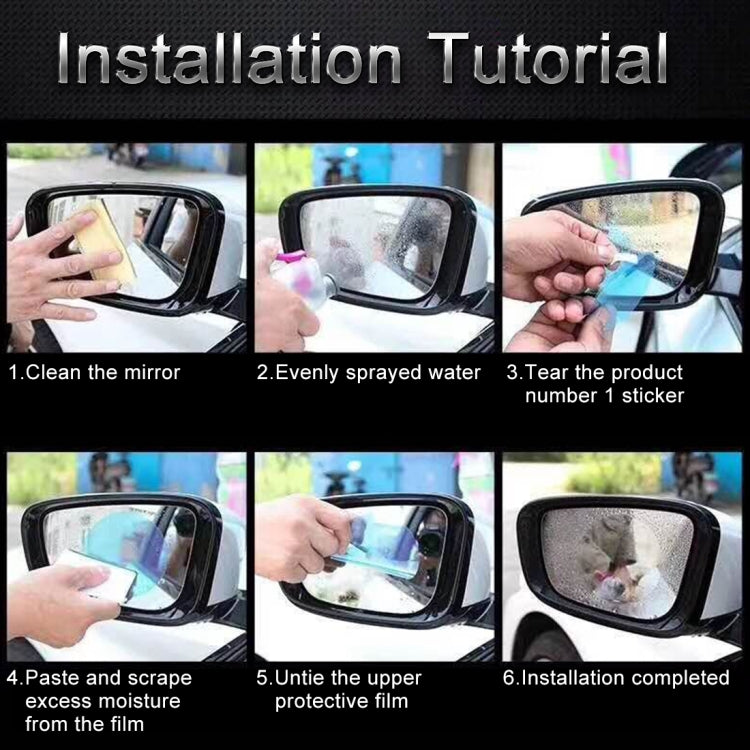 Installation Tutorial

1.Clean the mirror

2.Evenly sprayed water

3.Tear the product number 1 sticker

4.Paste and scrape excess moisture from the film

5.Untie the upper protective film

6.Installation completed