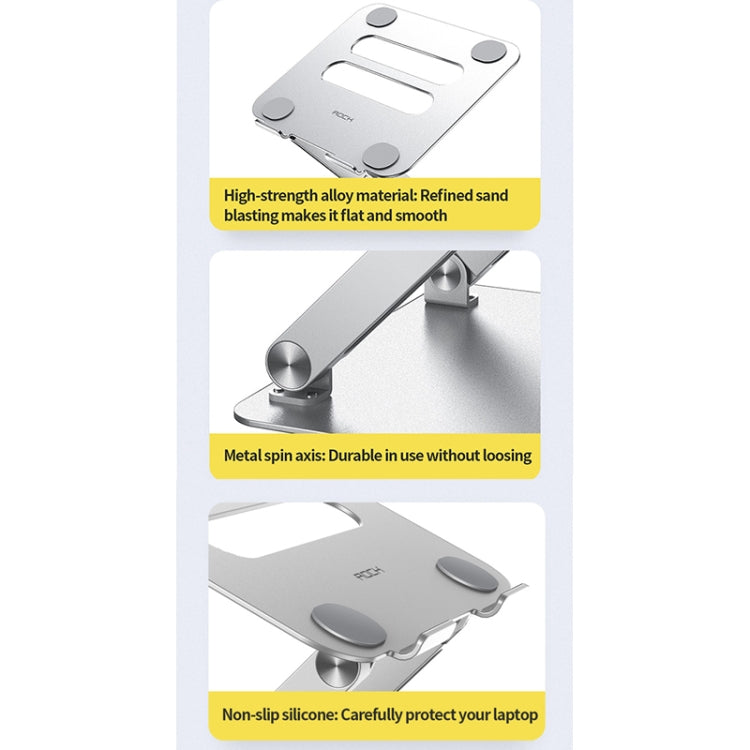 ROCK

High-strength alloy material: Refined sand blasting makes it flat and smooth

Metal spin axis: Durable in use without loosing

ROCK

Non-slip silicone: Carefully protect your laptop