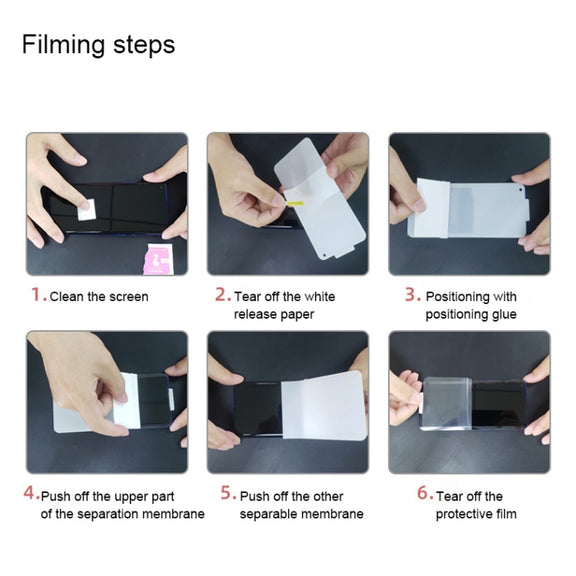 Filming steps

1. Clean the screen

2. Tear off the white release paper

3. Positioning with positioning glue

4. Push off the upper part of the separation membrane

5. Push off the other separable membrane

6. Tear off the protective film